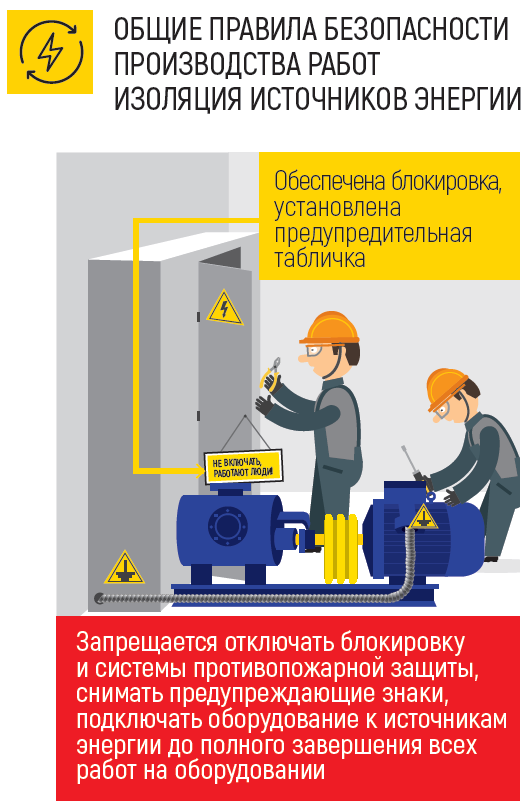 ОБЩИЕ ПРАВИЛА БЕЗОПАСНОСТИ ПРОИЗВОДСТВА РАБОТ ИЗОЛЯЦИЯ ИСТОЧНИКОВ ЭНЕРГИИ

Обеспечена блокировка, установлена предупредительная табличка

НЕ ВКЛЮЧАТЬ, РАБОТАЮТ ЛЮДИ

Запрещается отключать блокировку и системы противопожарной защиты, снимать предупреждающие знаки, подключать оборудование к источникам энергии до полного завершения всех работ на оборудовании